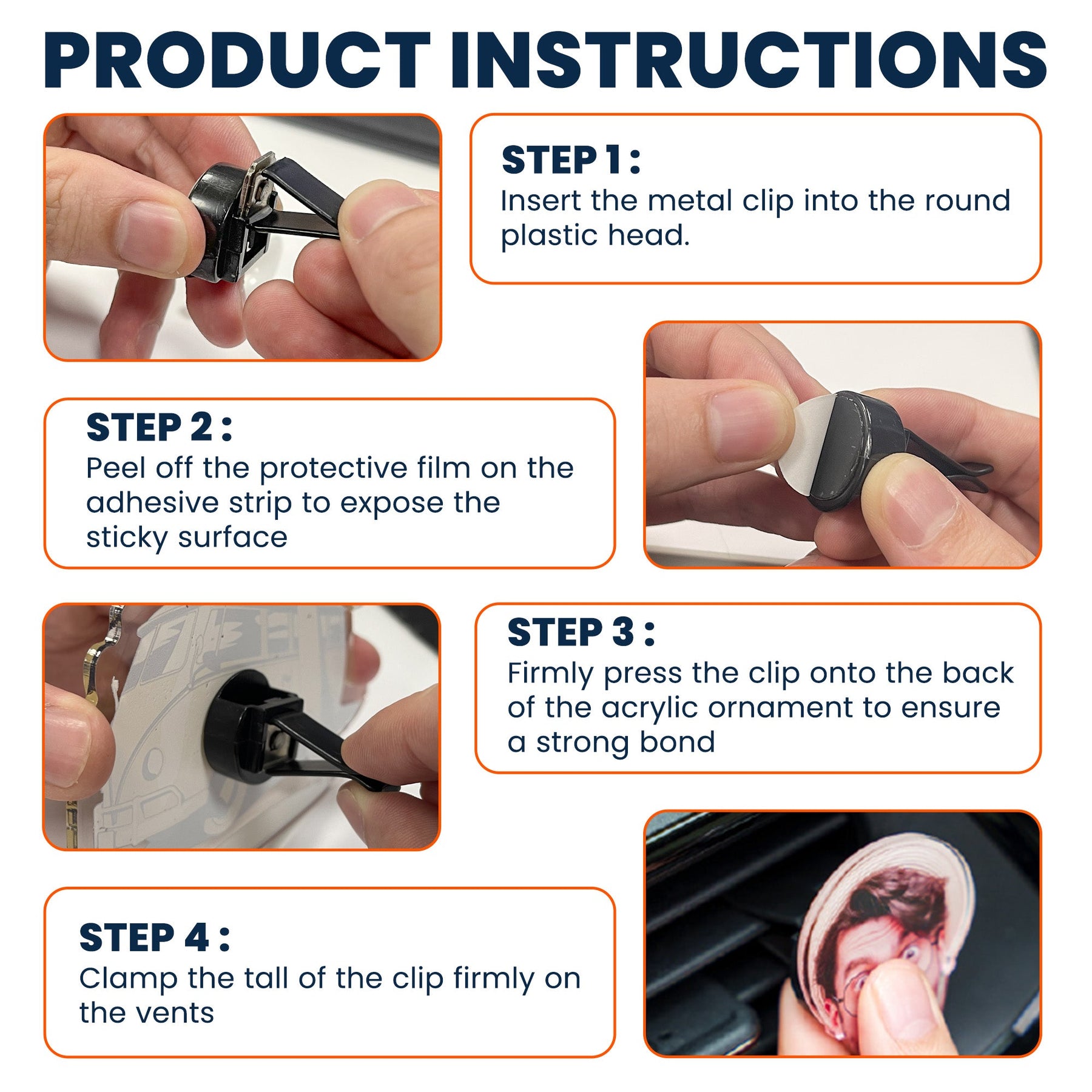 PRODUCT INSTRUCTIONS

STEP 1 :
Insert the metal clip into the round plastic head.

STEP 2 :
Peel off the protective film on the adhesive strip to expose the sticky surface

STEP 3 :
Firmly press the clip onto the back of the acrylic ornament to ensure a strong bond

STEP 4 :
Clamp the tall of the clip firmly on the vents