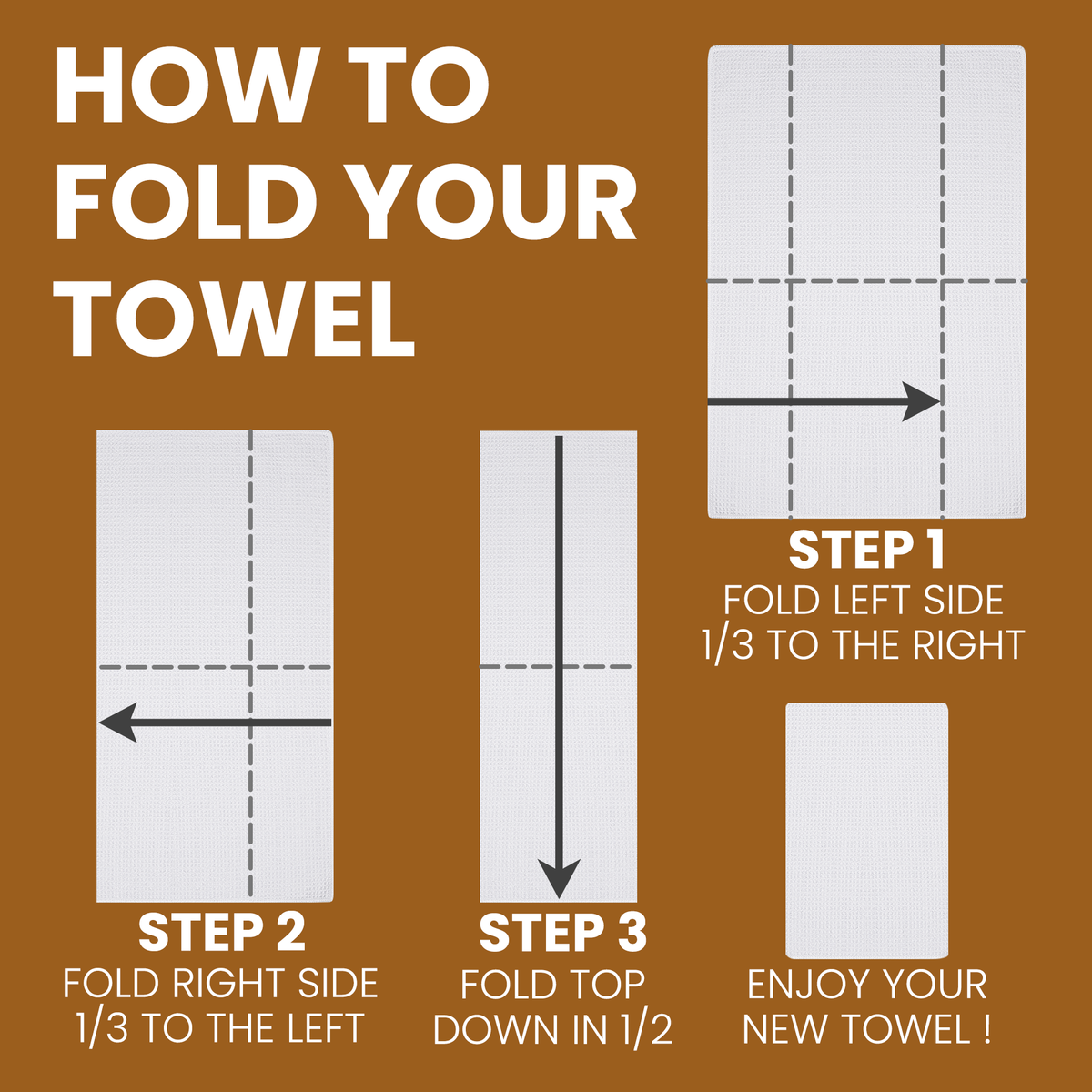 HOW TO FOLD YOUR TOWEL

STEP 1
FOLD LEFT SIDE 1/3 TO THE RIGHT

STEP 2
FOLD RIGHT SIDE 1/3 TO THE LEFT

STEP 3
FOLD TOP DOWN IN 1/2

ENJOY YOUR NEW TOWEL !