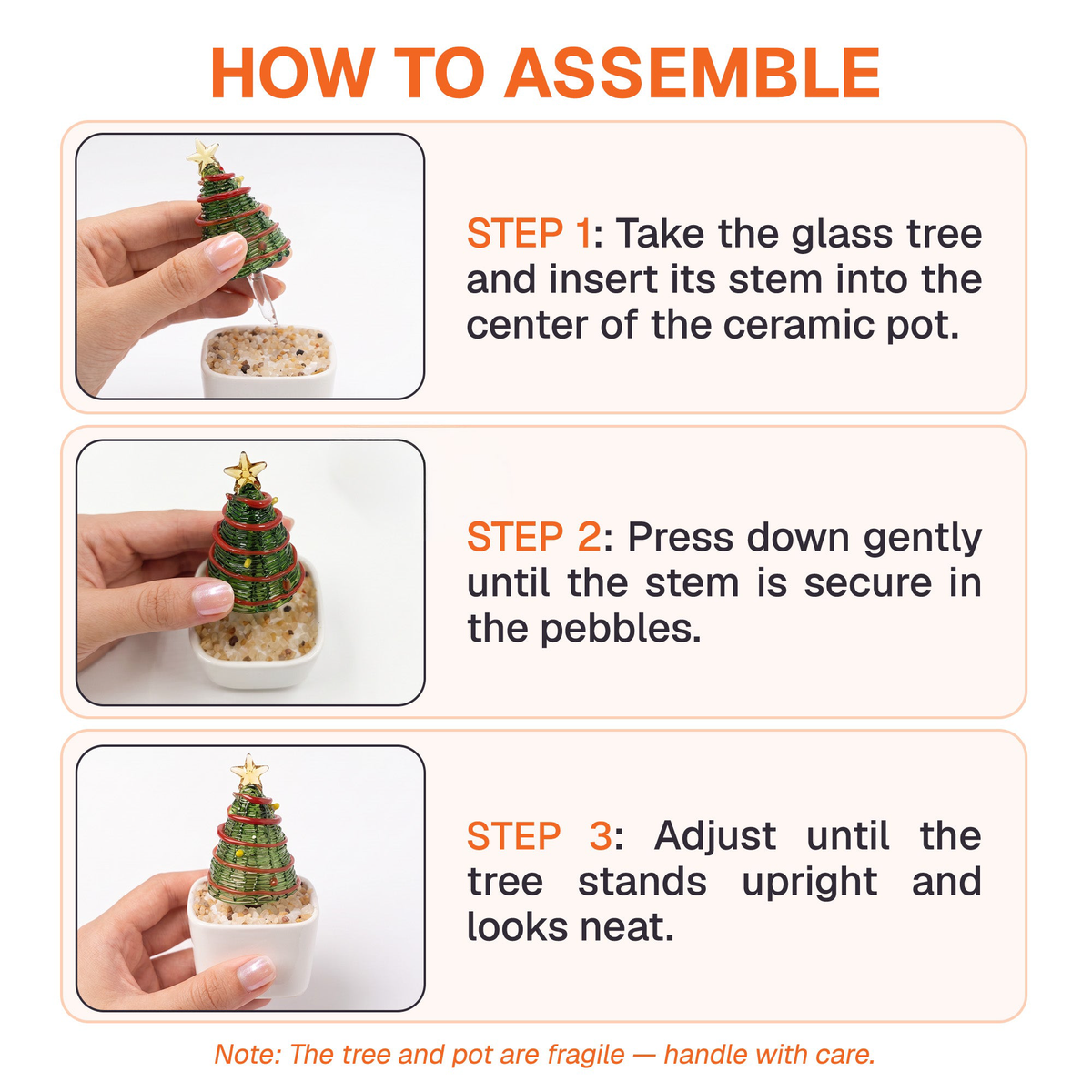 HOW TO ASSEMBLE

STEP 1: Take the glass tree and insert its stem into the center of the ceramic pot.

STEP 2: Press down gently until the stem is secure in the pebbles.

STEP 3: Adjust until the tree stands upright and looks neat.

Note: The tree and pot are fragile — handle with care.