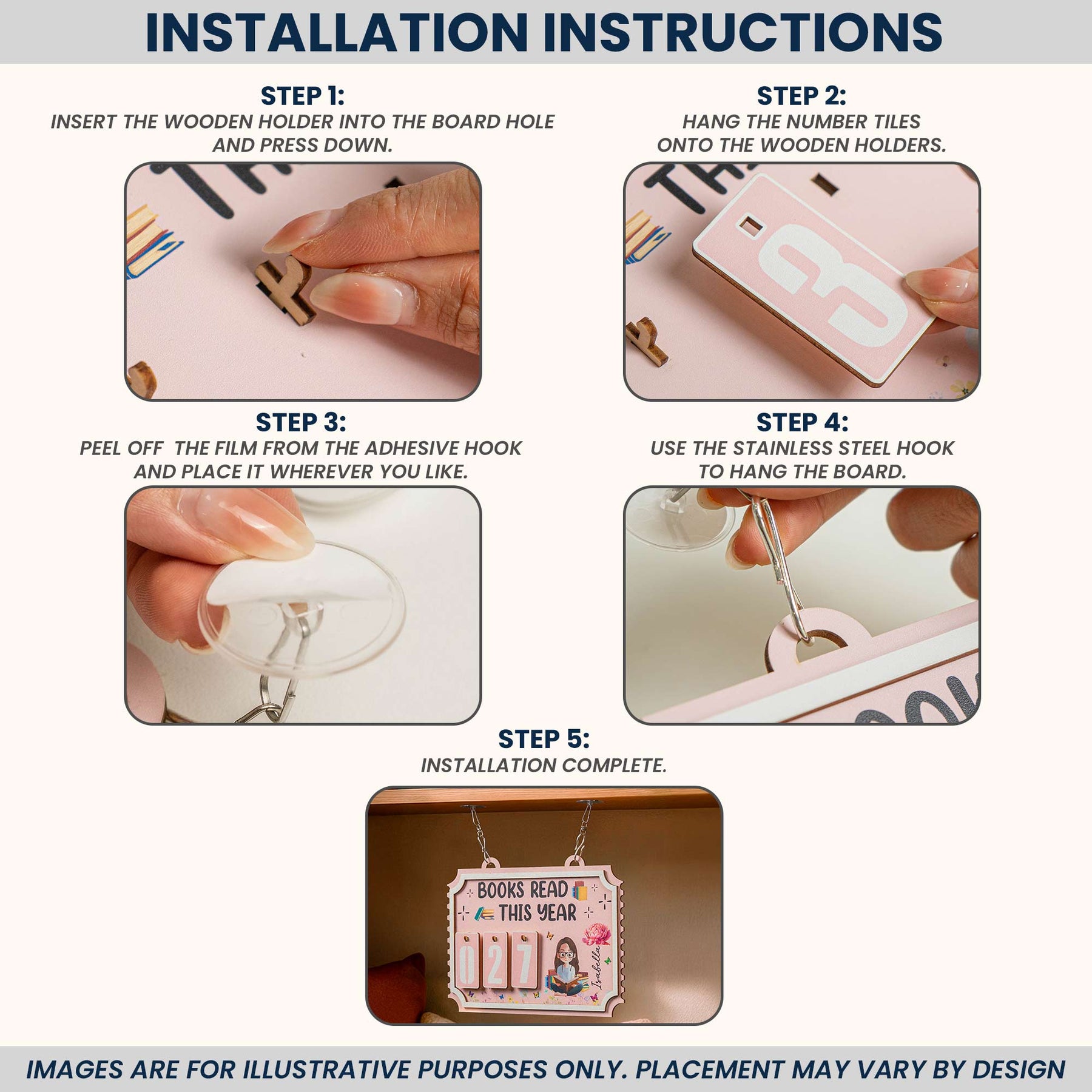 INSTALLATION INSTRUCTIONS

STEP 1:
INSERT THE WOODEN HOLDER INTO THE BOARD HOLE AND PRESS DOWN.

STEP 2:
HANG THE NUMBER TILES ONTO THE WOODEN HOLDERS.

3

STEP 3:
PEEL OFF THE FILM FROM THE ADHESIVE HOOK AND PLACE IT WHEREVER YOU LIKE.

STEP 4:
USE THE STAINLESS STEEL HOOK TO HANG THE BOARD.

STEP 5:
INSTALLATION COMPLETE.

BOOKS READ THIS YEAR

0 2 7

Isabella

IMAGES ARE FOR ILLUSTRATIVE PURPOSES ONLY. PLACEMENT MAY VARY BY DESIGN