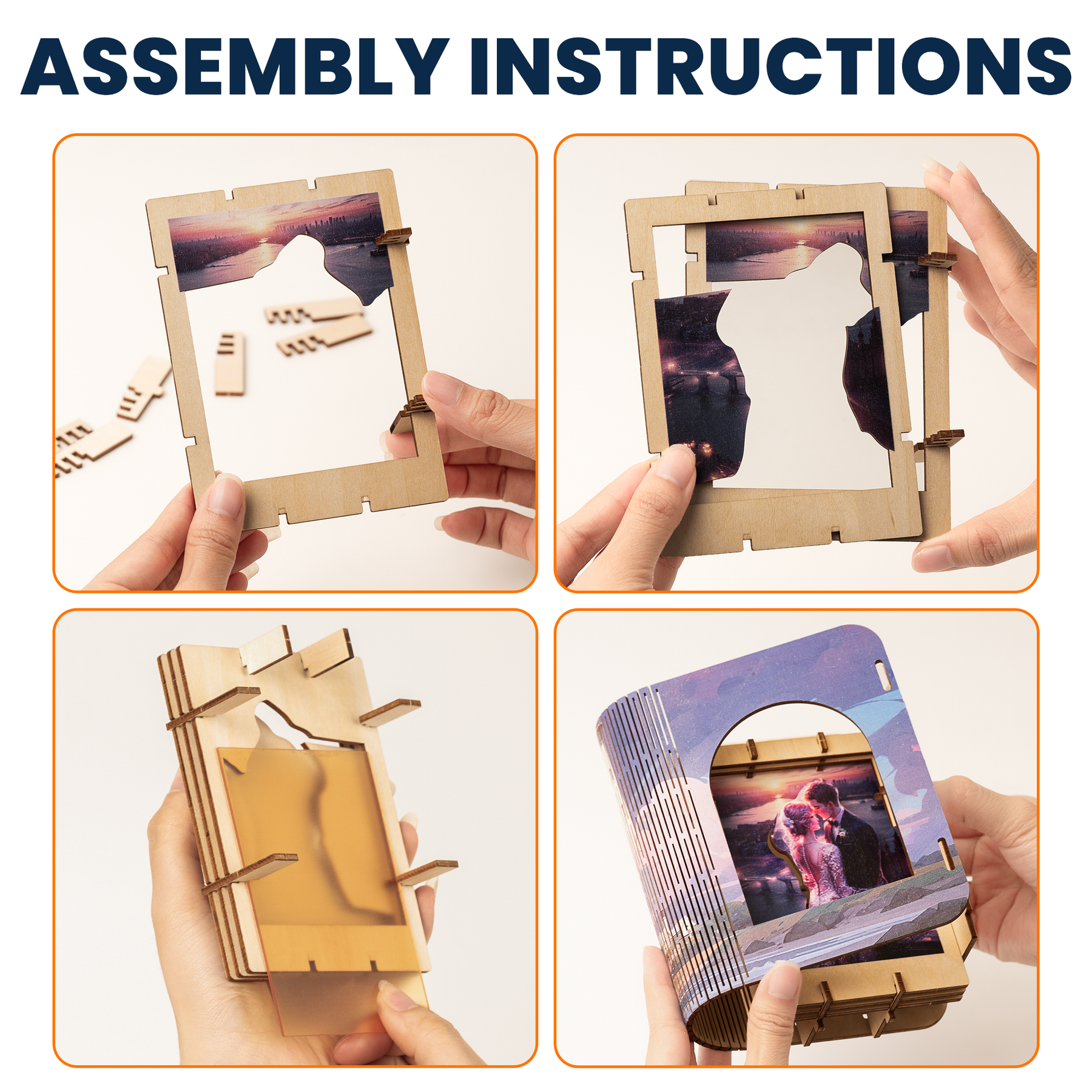 ASSEMBLY INSTRUCTIONS