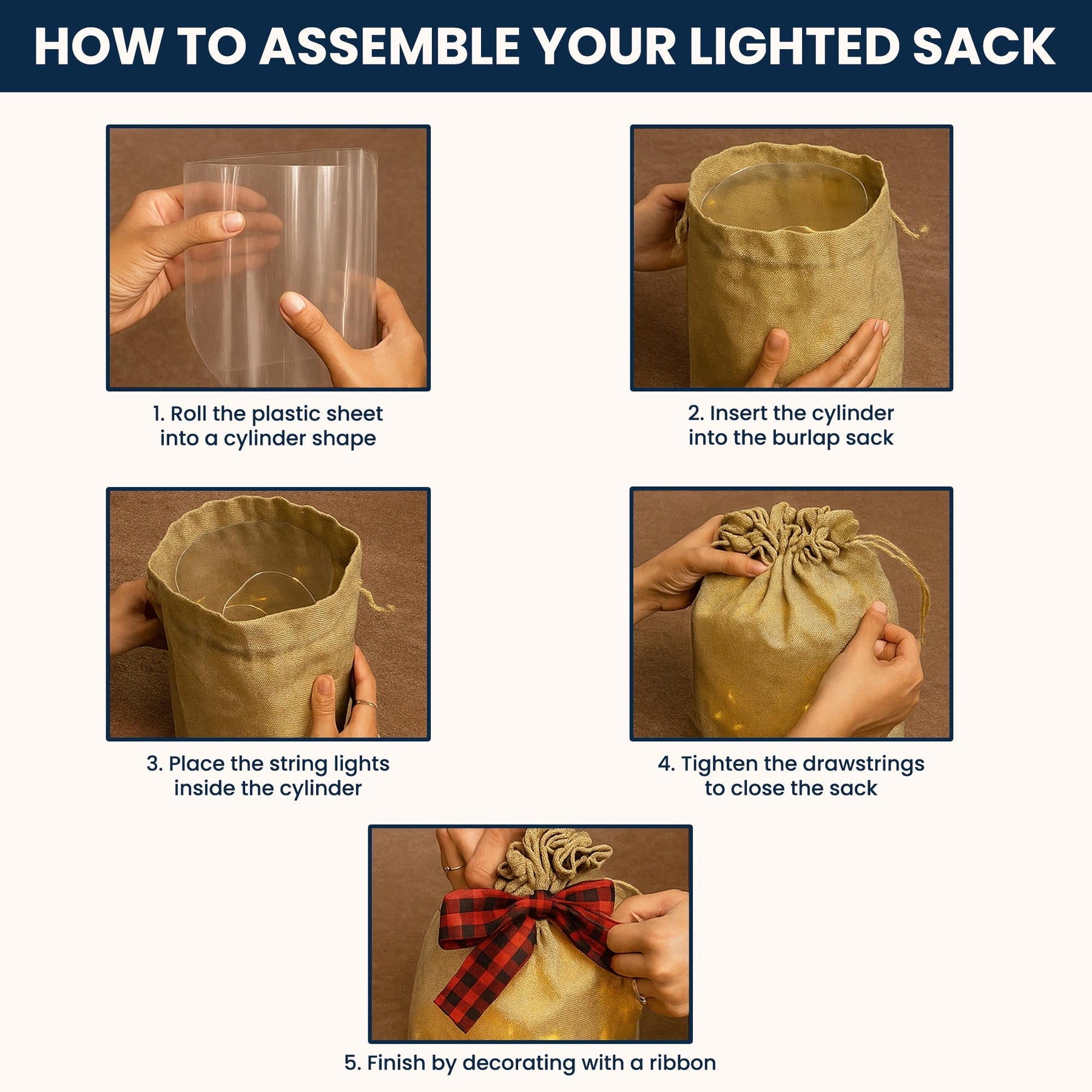 HOW TO ASSEMBLE YOUR LIGHTED SACK

1. Roll the plastic sheet into a cylinder shape

2. Insert the cylinder into the burlap sack

3. Place the string lights inside the cylinder

4. Tighten the drawstrings to close the sack

5. Finish by decorating with a ribbon