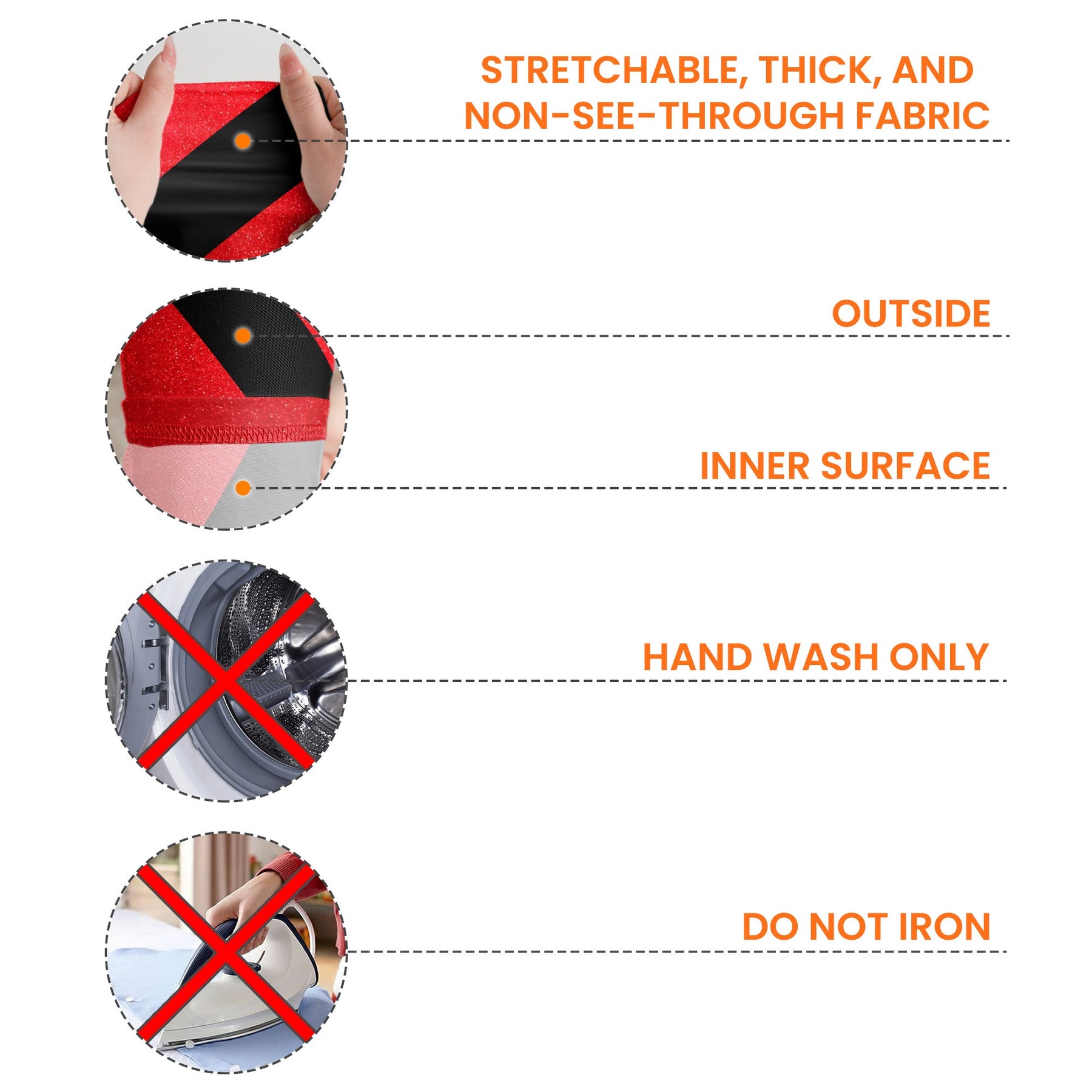 STRETCHABLE, THICK, AND NON-SEE-THROUGH FABRIC

OUTSIDE

INNER SURFACE

HAND WASH ONLY

DO NOT IRON